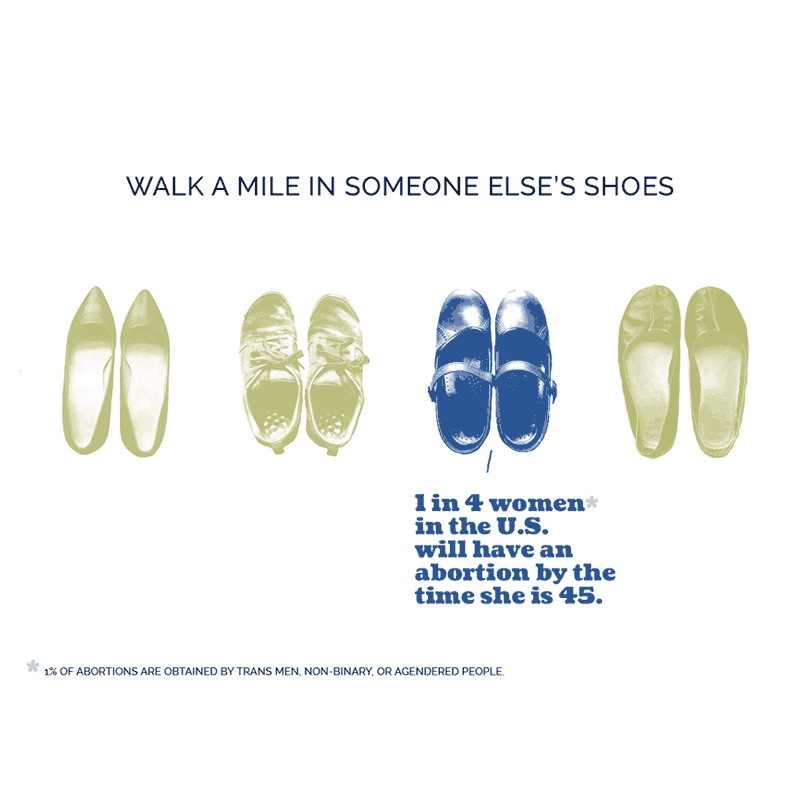 WALK A MILE IN SOMEONE ELSE'S SHOES

1 in 4 women*
in the U.S.
will have an
abortion by the
time she is 45.

* 1% OF ABORTIONS ARE OBTAINED BY TRANS MEN, NON-BINARY, OR AGENDERED PEOPLE.